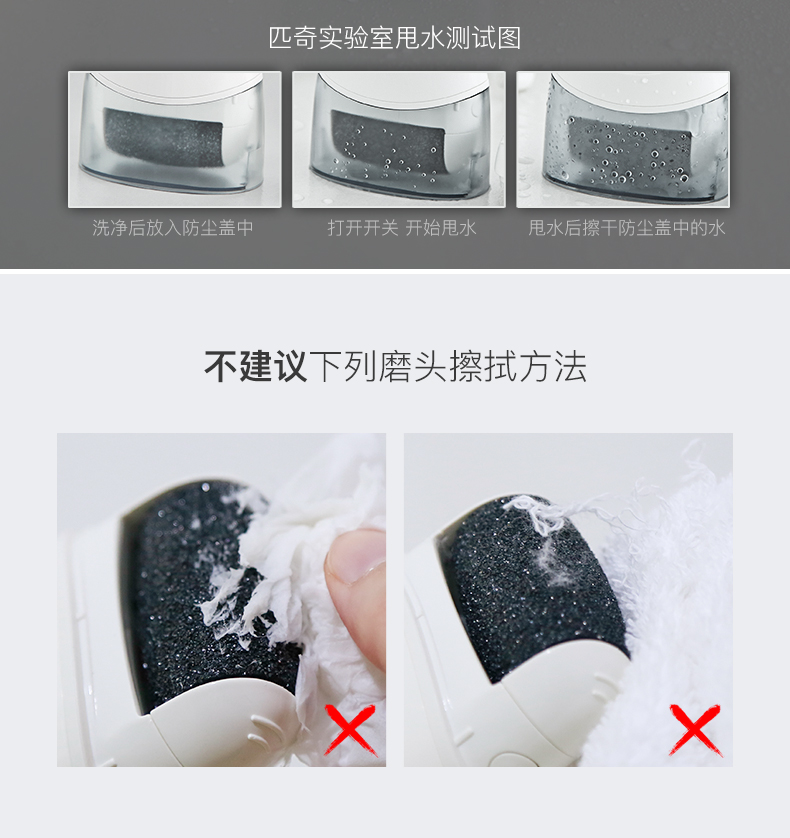 匹奇实验室甩水测试图

洗净后放入防尘盖中

打开开关 开始甩水

甩水后擦干防尘盖中的水

不建议下列磨头擦拭方法