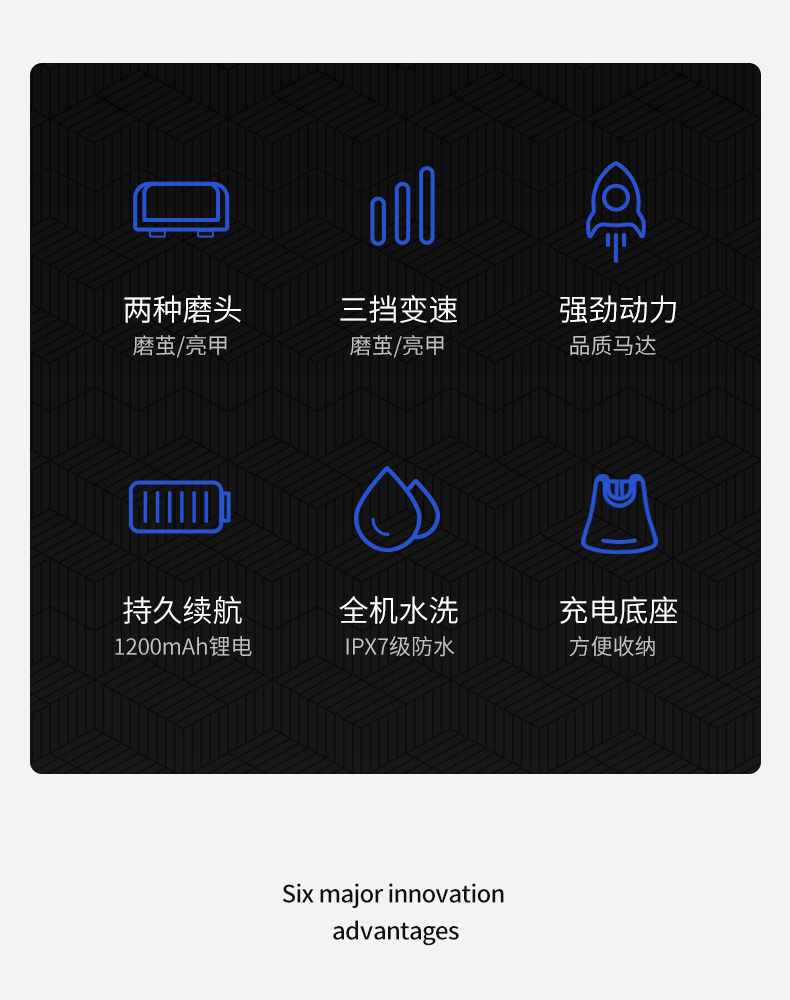 两种磨头
磨茧/亮甲

三挡变速
磨茧/亮甲

强劲动力
品质马达

持久续航
1200mAh锂电

全机水洗
IPX7级防水

充电底座
方便收纳

Six major innovation advantages