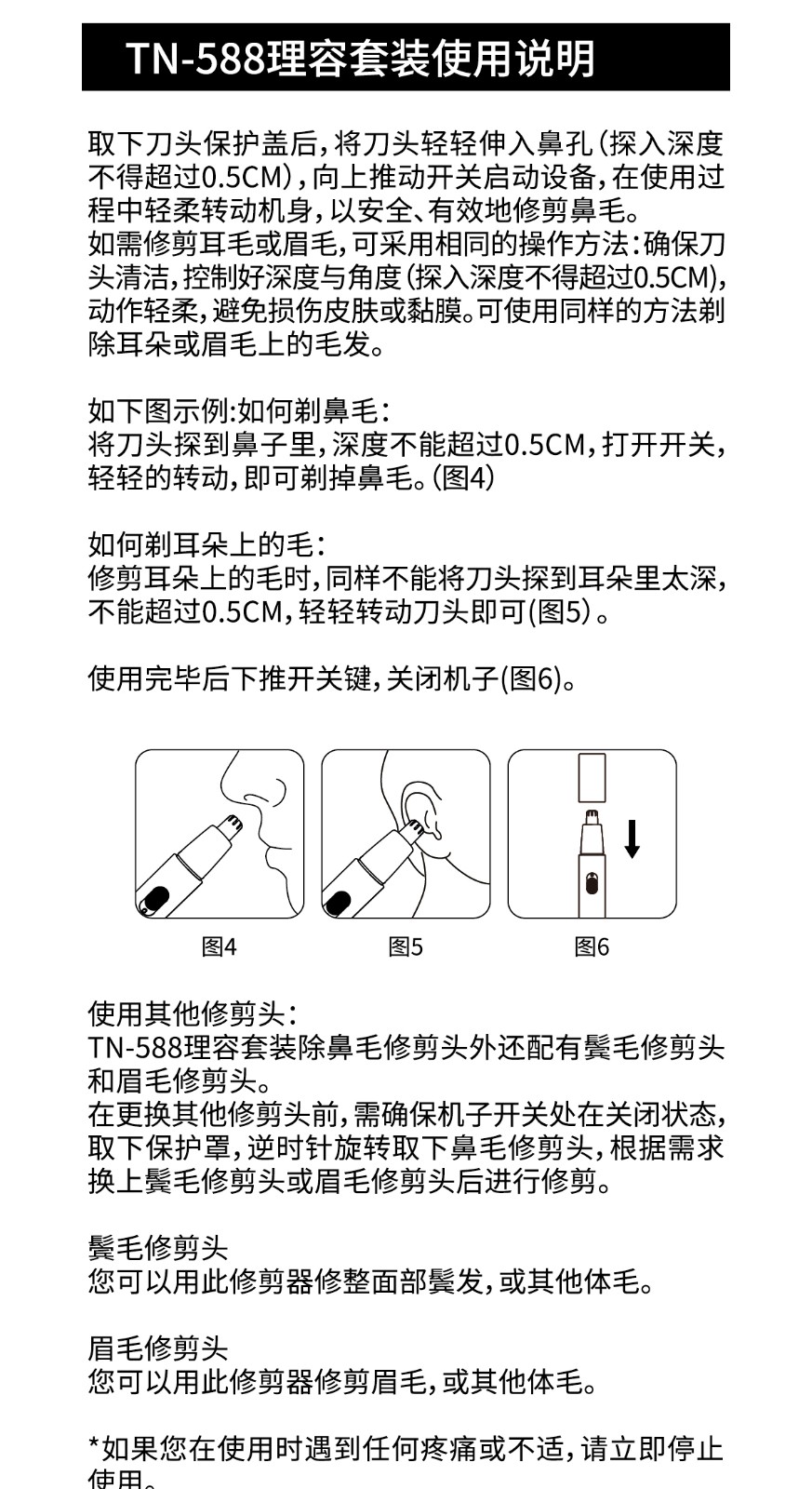 TN-588理容套装使用说明

取下刀头保护盖后，将刀头轻轻伸入鼻孔（探入深度不得超过0.5CM），向上推动开关启动设备，在使用过程中轻柔转动机身，以安全、有效地修剪鼻毛。
如需修剪耳毛或眉毛，可采用相同的操作方法：确保刀头清洁，控制好深度与角度（探入深度不得超过0.5CM），动作轻柔，避免损伤皮肤或黏膜。可使用同样的方法剃除耳朵或眉毛上的毛发。

如下图示例:如何剃鼻毛：
将刀头探到鼻子里，深度不能超过0.5CM，打开开关，轻轻的转动，即可剃掉鼻毛。(图4）

如何剃耳朵上的毛：
修剪耳朵上的毛时，同样不能将刀头探到耳朵里太深，不能超过0.5CM，轻轻转动刀头即可(图5）。

使用完毕后下推开关键，关闭机子(图6)。

图4

图5

图6

使用其他修剪头：
TN-588理容套装除鼻毛修剪头外还配有鬓毛修剪头和眉毛修剪头。
在更换其他修剪头前，需确保机子开关处在关闭状态，取下保护罩，逆时针旋转取下鼻毛修剪头，根据需求换上鬓毛修剪头或眉毛修剪头后进行修剪。

鬓毛修剪头
您可以用此修剪器修整面部鬓发，或其他体毛。

眉毛修剪头
您可以用此修剪器修剪眉毛，或其他体毛。

*如果您在使用时遇到任何疼痛或不适，请立即停止使用。