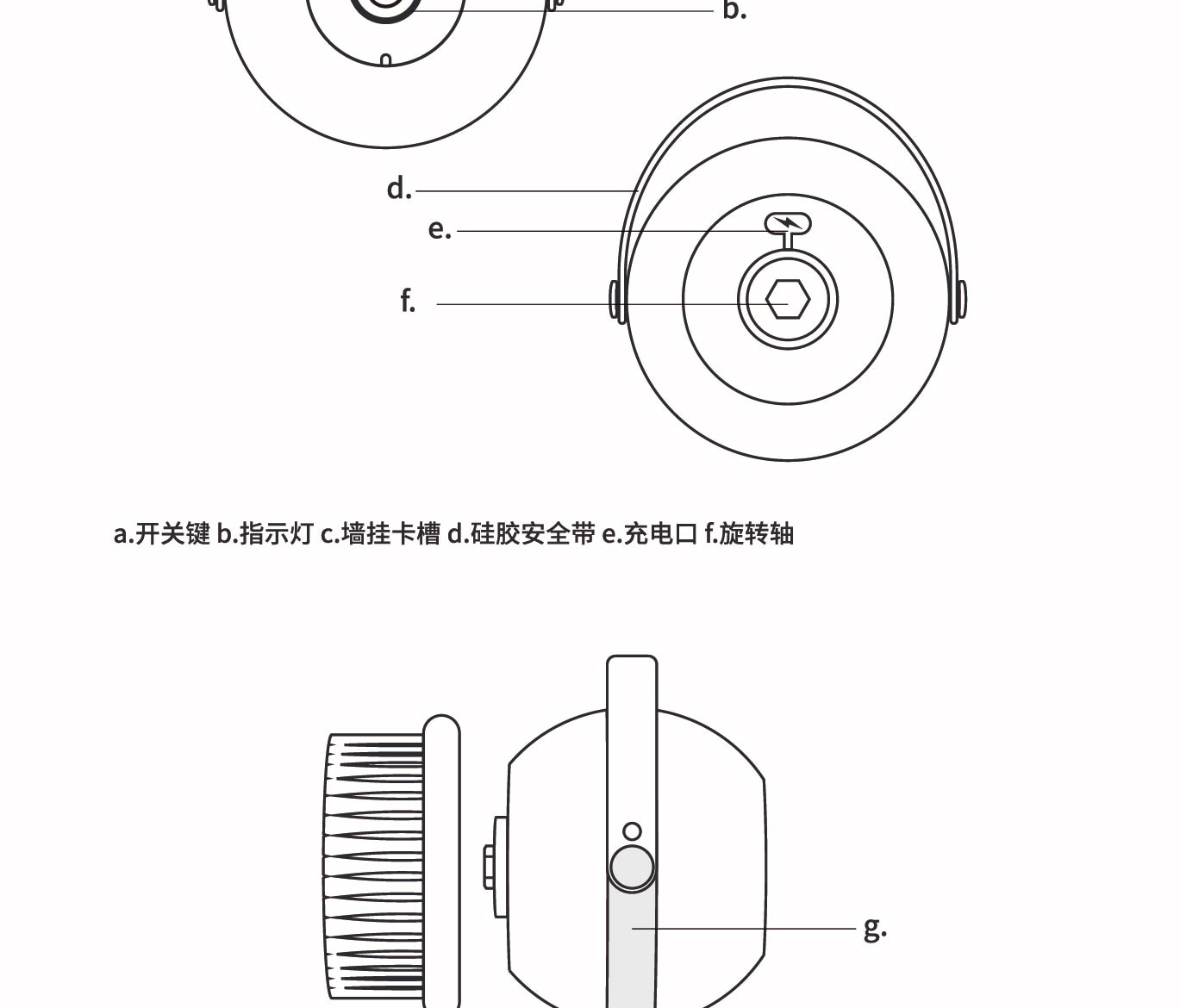 b.

d.

e.

f.

a.开关键 b.指示灯 c.墙挂卡槽 d.硅胶安全带 e.充电口 f.旋转轴

g.