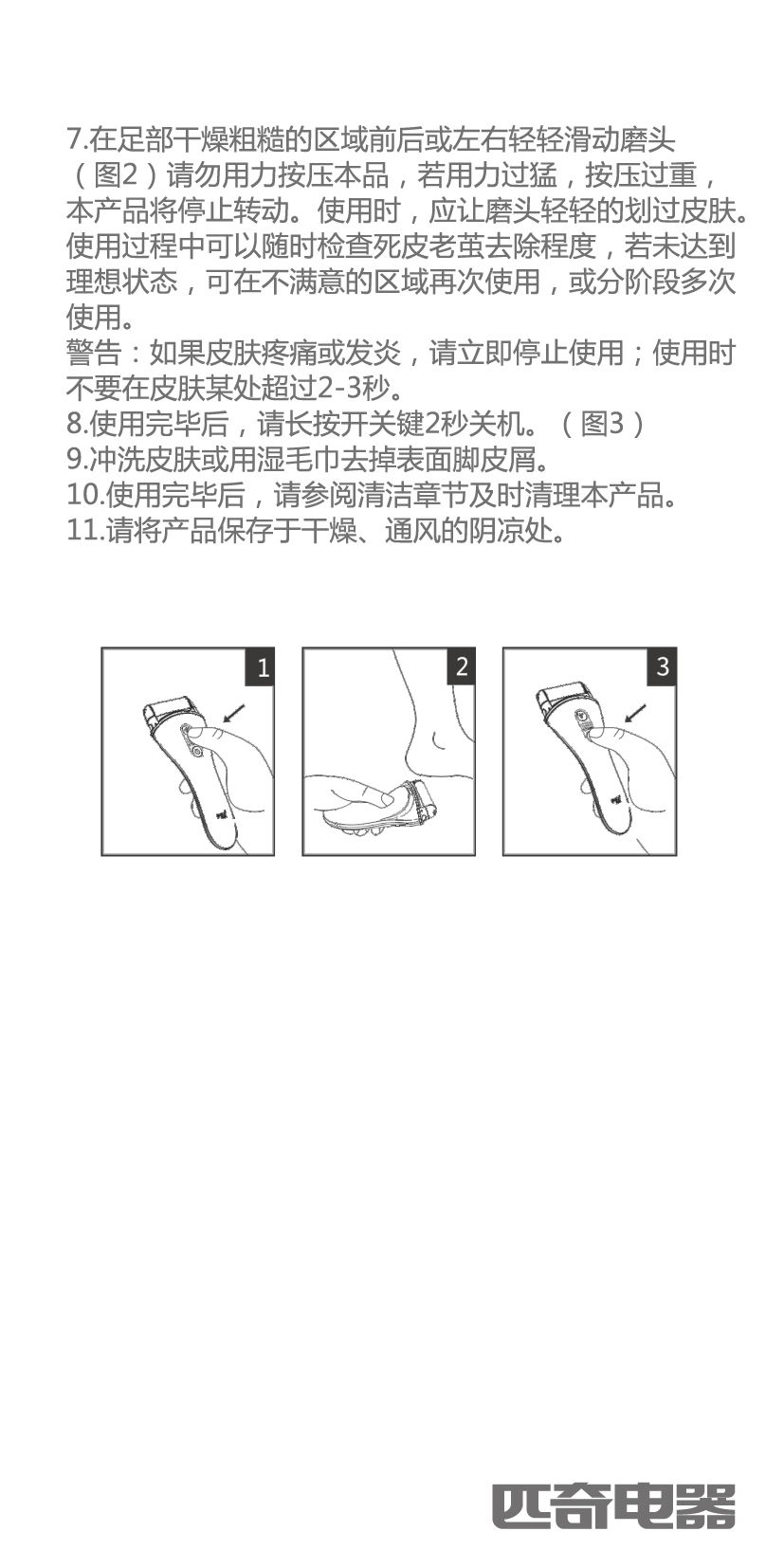 7.在足部干燥粗糙的区域前后或左右轻轻滑动磨头（图2）请勿用力按压本品，若用力过猛，按压过重，本产品将停止转动。使用时，应让磨头轻轻的划过皮肤。使用过程中可以随时检查死皮老茧去除程度，若未达到理想状态，可在不满意的区域再次使用，或分阶段多次使用。
警告：如果皮肤疼痛或发炎，请立即停止使用；使用时不要在皮肤某处超过2-3秒。
8.使用完毕后，请长按开关键2秒关机。（图3）
9.冲洗皮肤或用湿毛巾去掉表面脚皮屑。
10.使用完毕后，请参阅清洁章节及时清理本产品。
11.请将产品保存于干燥、通风的阴凉处。

1

2

3

匹奇电器