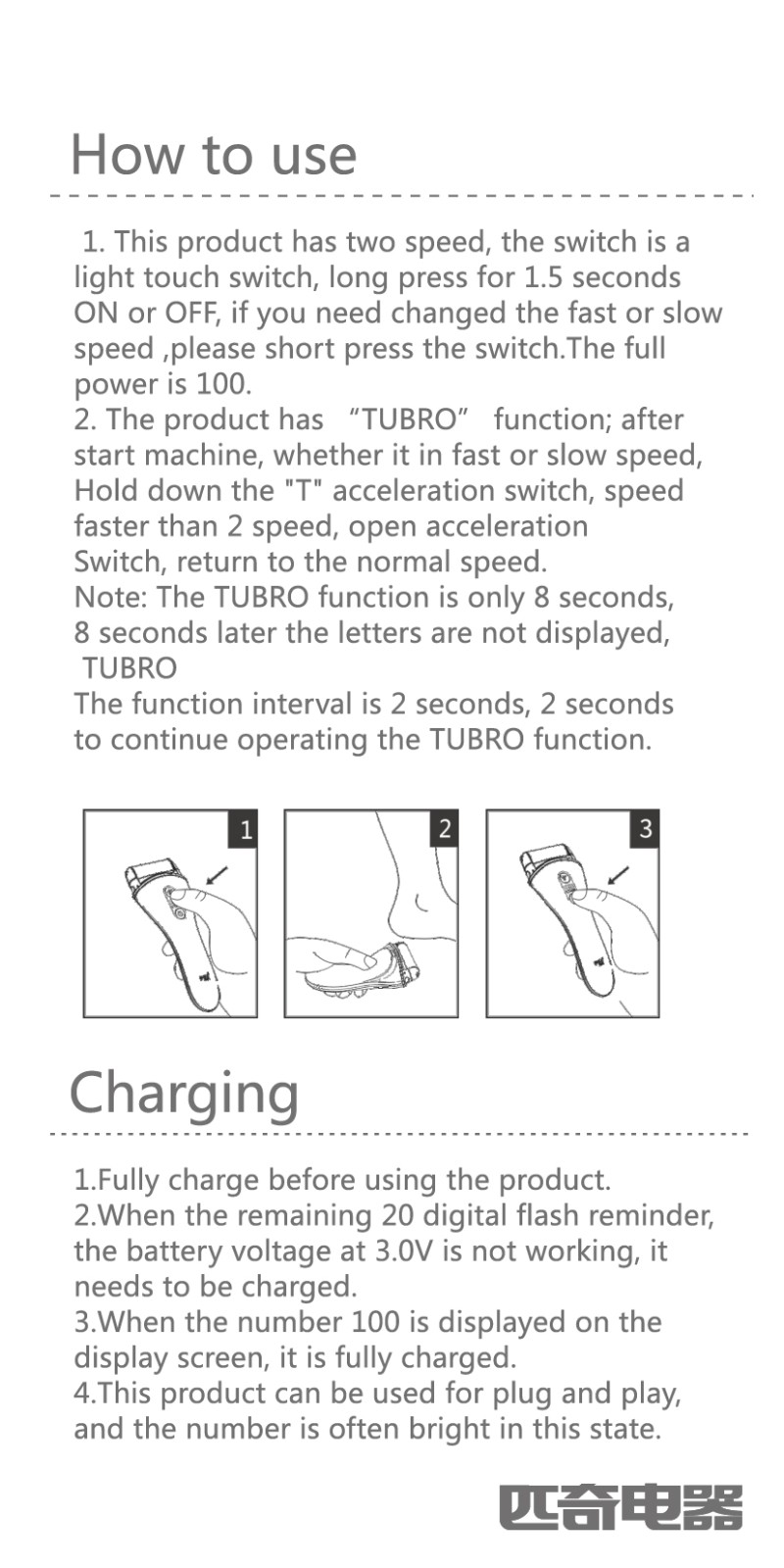 How to use

1. This product has two speed, the switch is a light touch switch, long press for 1.5 seconds ON or OFF, if you need changed the fast or slow speed ,please short press the switch.The full power is 100.
2. The product has “TUBRO” function; after start machine, whether it in fast or slow speed, Hold down the "T" acceleration switch, speed faster than 2 speed, open acceleration Switch, return to the normal speed.
Note: The TUBRO function is only 8 seconds, 8 seconds later the letters are not displayed, TUBRO
The function interval is 2 seconds, 2 seconds to continue operating the TUBRO function.

1

2

3

Charging

1.Fully charge before using the product.
2.When the remaining 20 digital flash reminder, the battery voltage at 3.0V is not working, it needs to be charged.
3.When the number 100 is displayed on the display screen, it is fully charged.
4.This product can be used for plug and play, and the number is often bright in this state.

匹奇电器