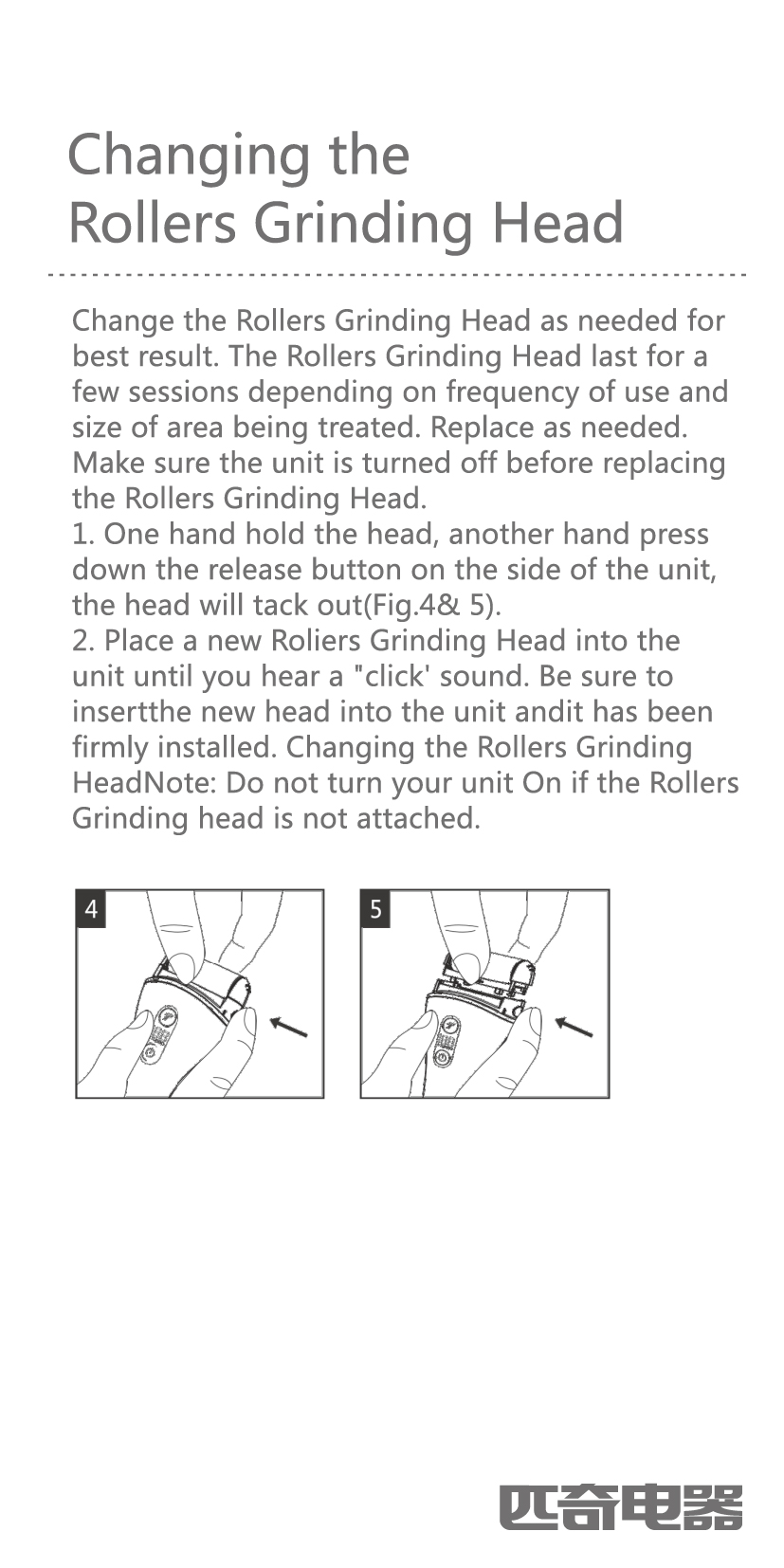 Changing the
Rollers Grinding Head

Change the Rollers Grinding Head as needed for best result. The Rollers Grinding Head last for a few sessions depending on frequency of use and size of area being treated. Replace as needed. Make sure the unit is turned off before replacing the Rollers Grinding Head.
1. One hand hold the head, another hand press down the release button on the side of the unit, the head will tack out(Fig.4& 5).
2. Place a new Roliers Grinding Head into the unit until you hear a "click' sound. Be sure to insertthe new head into the unit andit has been firmly installed. Changing the Rollers Grinding HeadNote: Do not turn your unit On if the Rollers Grinding head is not attached.

4

5

匹奇电器